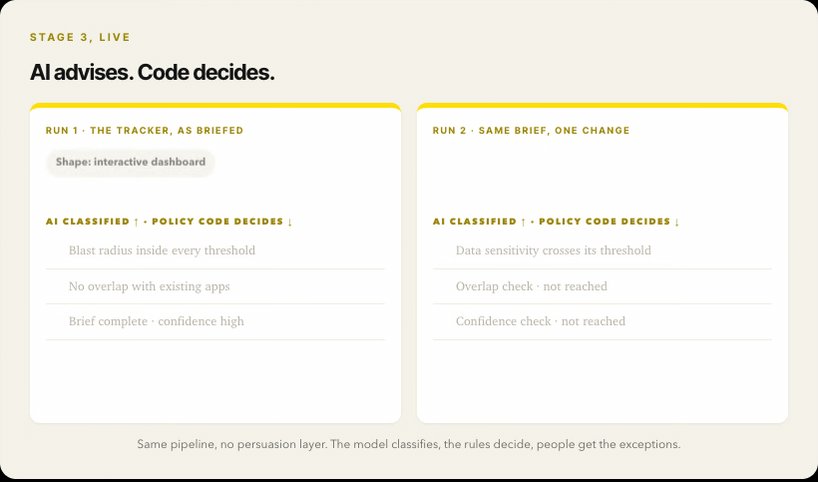 STAGE 3, LIVE

AI advises. Code decides.

RUN 1 · THE TRACKER, AS BRIEFED

Shape: interactive dashboard

AI CLASSIFIED ↑ · POLICY CODE DECIDES ↓

Blast radius inside every threshold

No overlap with existing apps

Brief complete · confidence high

RUN 2 · SAME BRIEF, ONE CHANGE

AI CLASSIFIED ↑ · POLICY CODE DECIDES ↓

Data sensitivity crosses its threshold

Overlap check · not reached

Confidence check · not reached

Same pipeline, no persuasion layer. The model classifies, the rules decide, people get the exceptions.