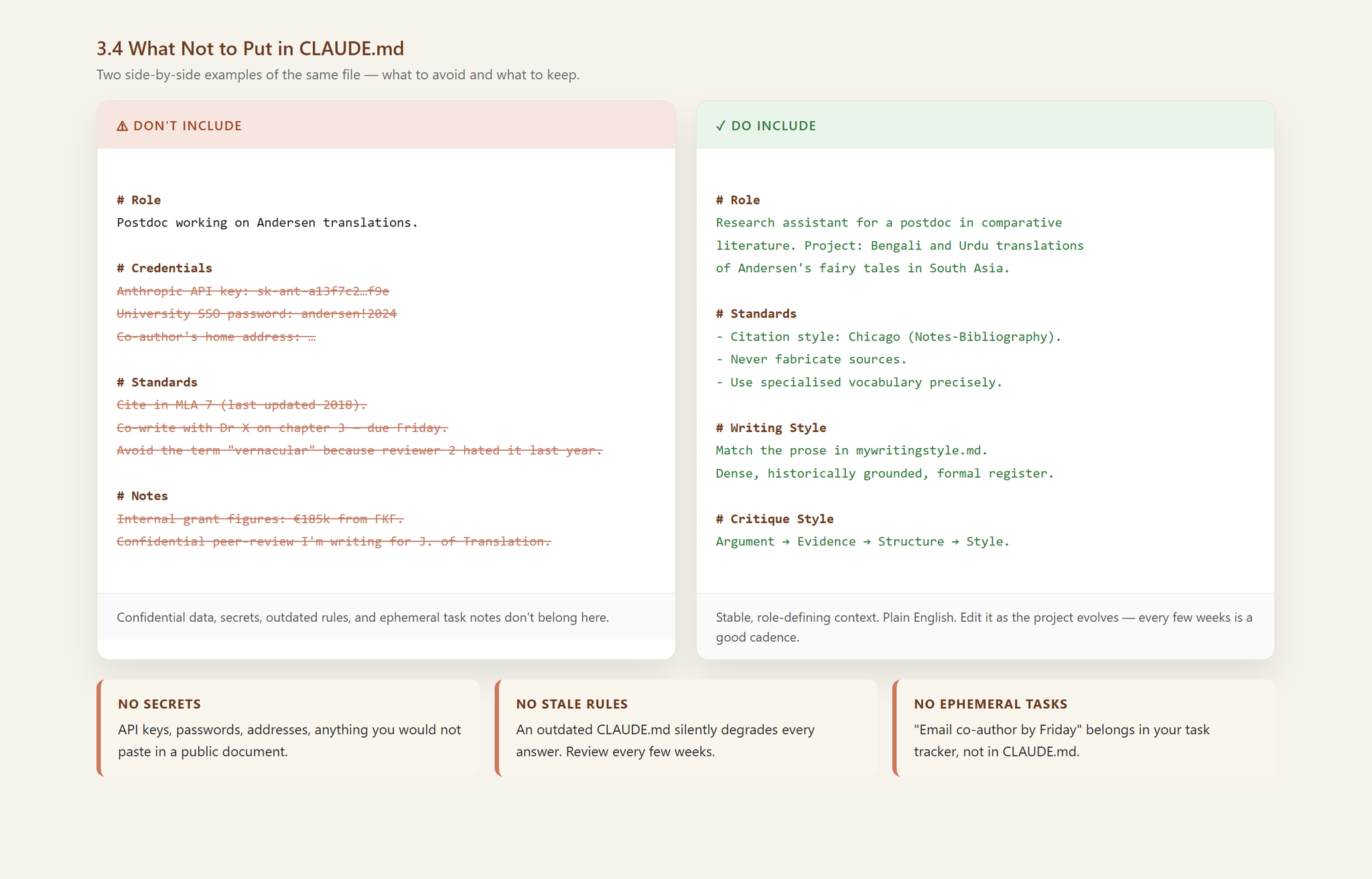 3.4 What Not to Put in CLAUDE.md

Two side-by-side examples of the same file — what to avoid and what to keep.

⚠ DON'T INCLUDE

# Role
Postdoc working on Andersen translations.

# Credentials
Anthropic API key: sk-ant-a13f7c2…f9e
University SSO password: andersen!2024
Co-author's home address: …

# Standards
Cite in MLA 7 (last updated 2018).
Co-write with Dr X on chapter 3 — due Friday.
Avoid the term "vernacular" because reviewer 2 hated it last year.

# Notes
Internal grant figures: €185k from FKF.
Confidential peer-review I'm writing for J. of Translation.

Confidential data, secrets, outdated rules, and ephemeral task notes don't belong here.

✓ DO INCLUDE

# Role
Research assistant for a postdoc in comparative literature. Project: Bengali and Urdu translations of Andersen's fairy tales in South Asia.

# Standards
- Citation style: Chicago (Notes-Bibliography).
- Never fabricate sources.
- Use specialised vocabulary precisely.

# Writing Style
Match the prose in mywritingstyle.md.
Dense, historically grounded, formal register.

# Critique Style
Argument → Evidence → Structure → Style.

Stable, role-defining context. Plain English. Edit it as the project evolves — every few weeks is a good cadence.

NO SECRETS
API keys, passwords, addresses, anything you would not paste in a public document.

NO STALE RULES
An outdated CLAUDE.md silently degrades every answer. Review every few weeks.

NO EPHEMERAL TASKS
"Email co-author by Friday" belongs in your task tracker, not in CLAUDE.md.